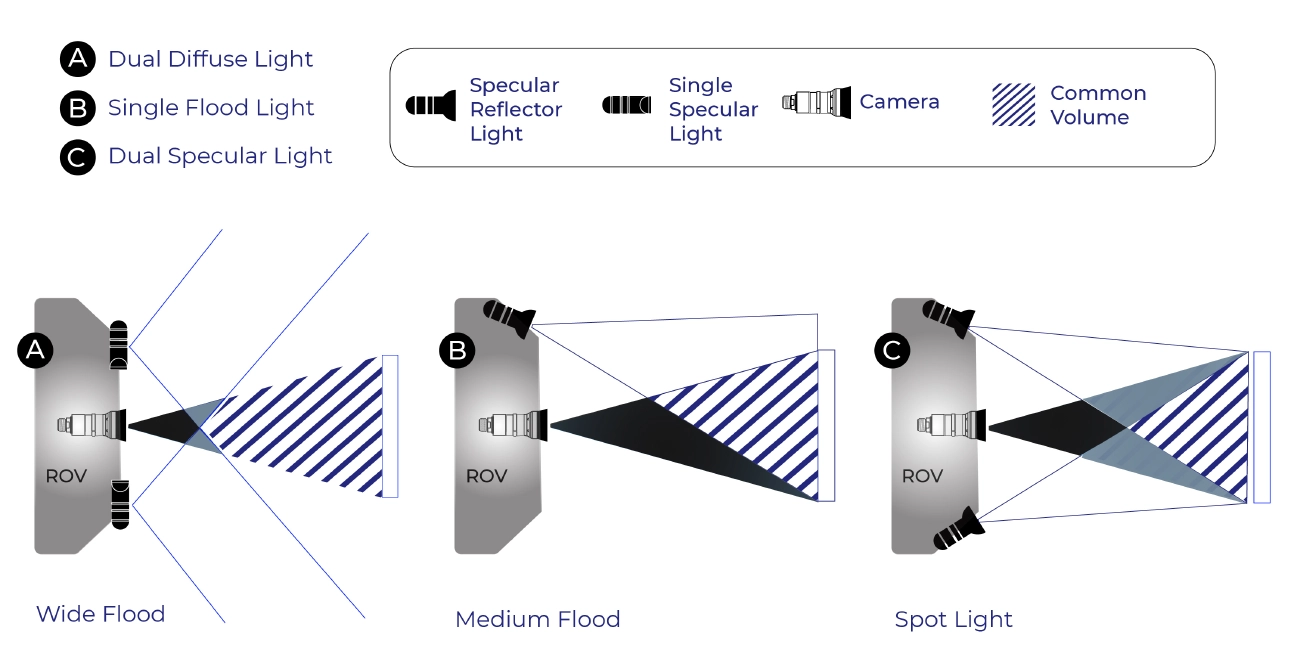 A Dual Diffuse Light
B Single Flood Light
C Dual Specular Light

Specular Reflector Light
Single Specular Light
Camera
Common Volume

A
ROV
Wide Flood

B
ROV
Medium Flood

C
ROV
Spot Light